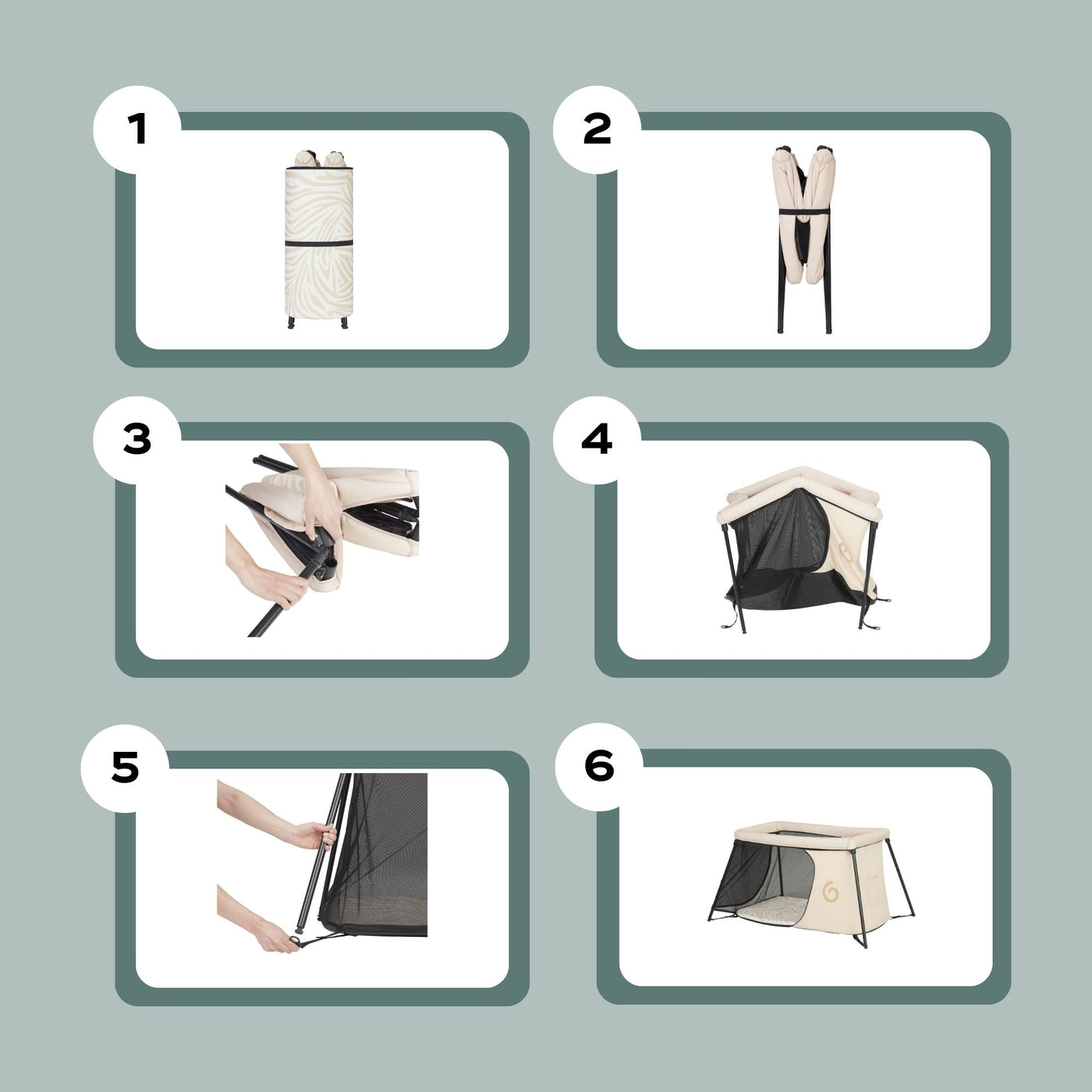 1

2

3

4

5

6