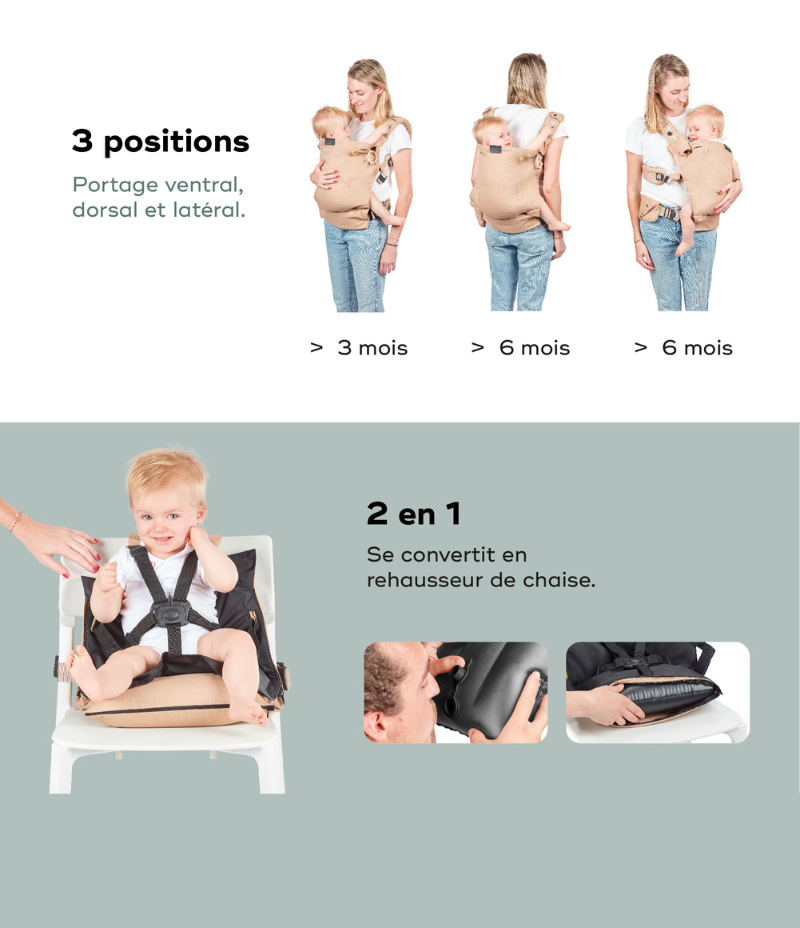 3 positions

Portage ventral, dorsal et latéral.

> 3 mois

> 6 mois

> 6 mois

2 en 1

Se convertit en rehausseur de chaise.