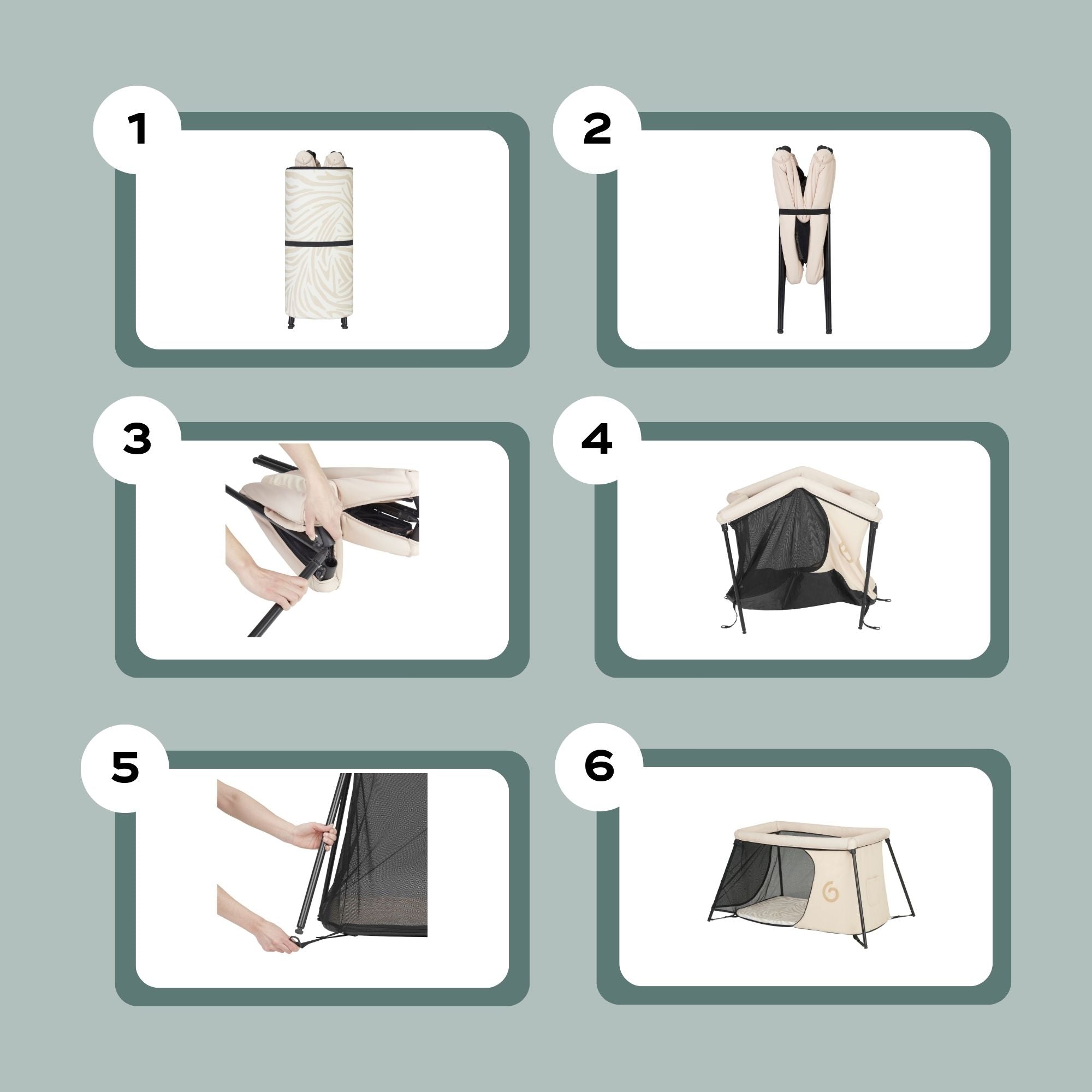 1

2

3

4

5

6